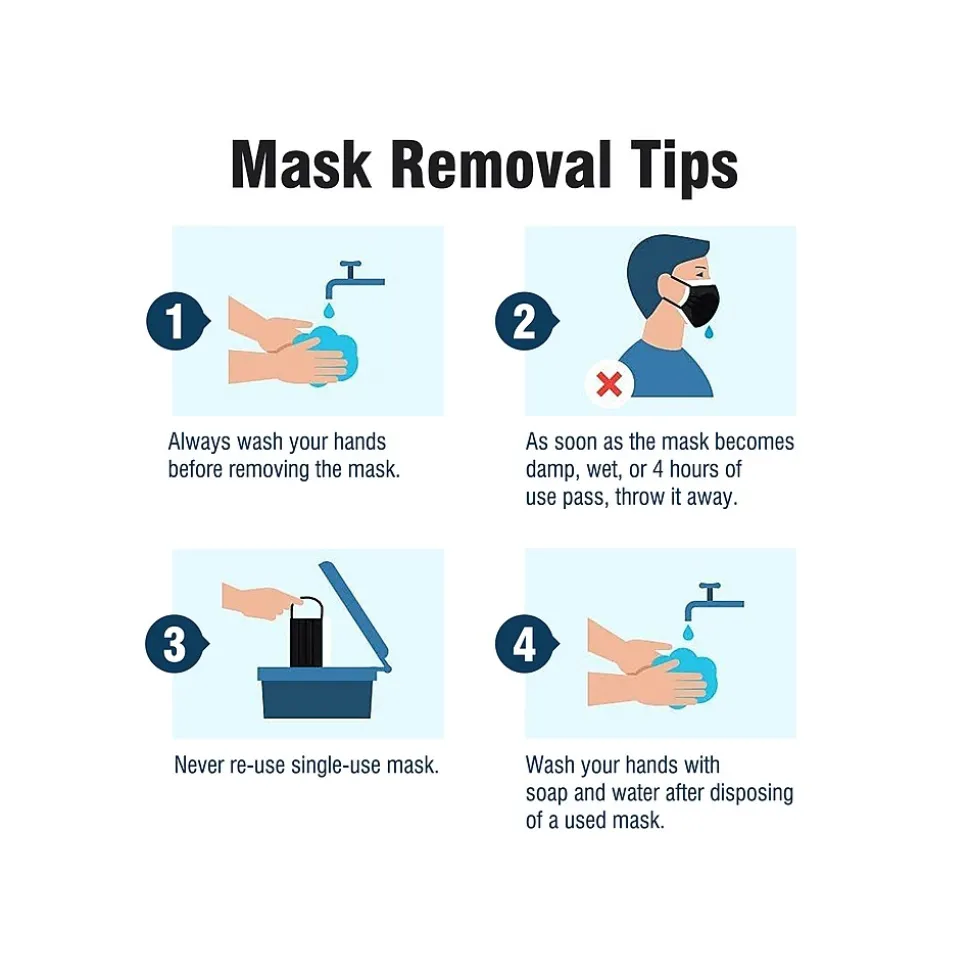 Mask Removal Tips

1

Always wash your hands before removing the mask.

2

As soon as the mask becomes damp, wet, or 4 hours of use pass, throw it away.

3

Never re-use single-use mask.

4

Wash your hands with soap and water after disposing of a used mask.