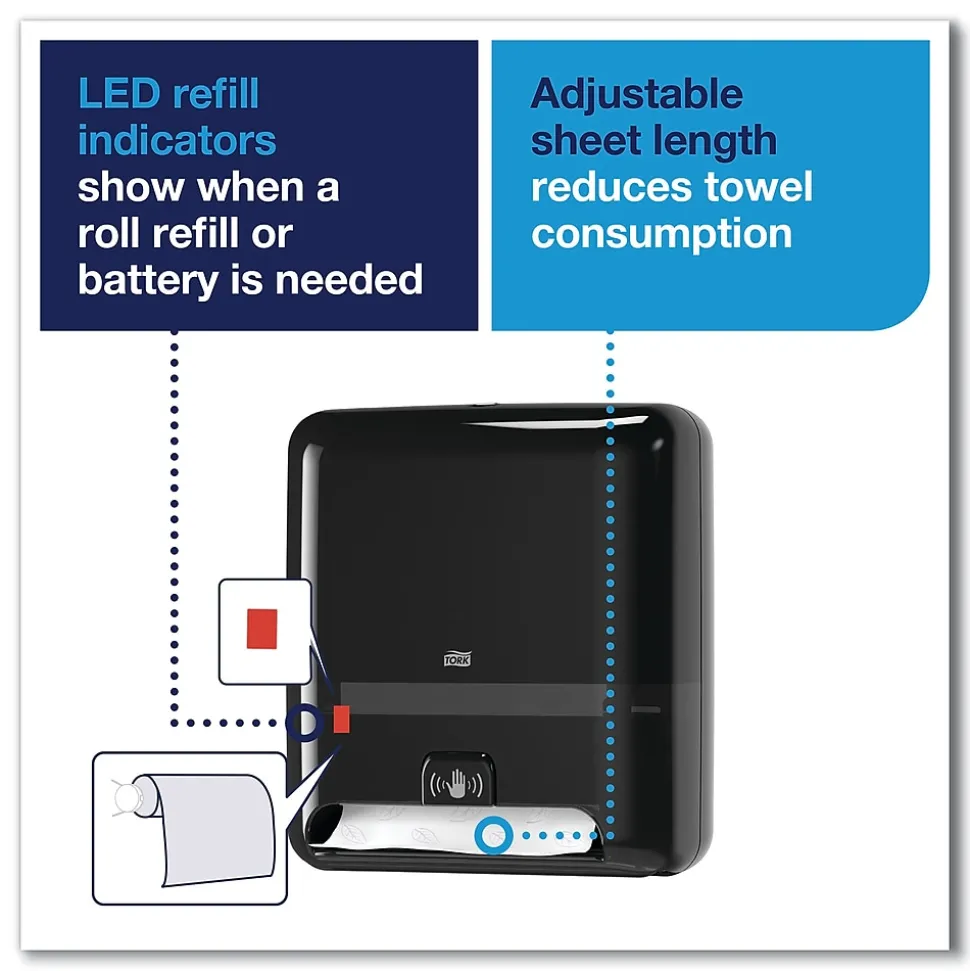 LED refill indicators show when a roll refill or battery is needed

Adjustable sheet length reduces towel consumption

TORK