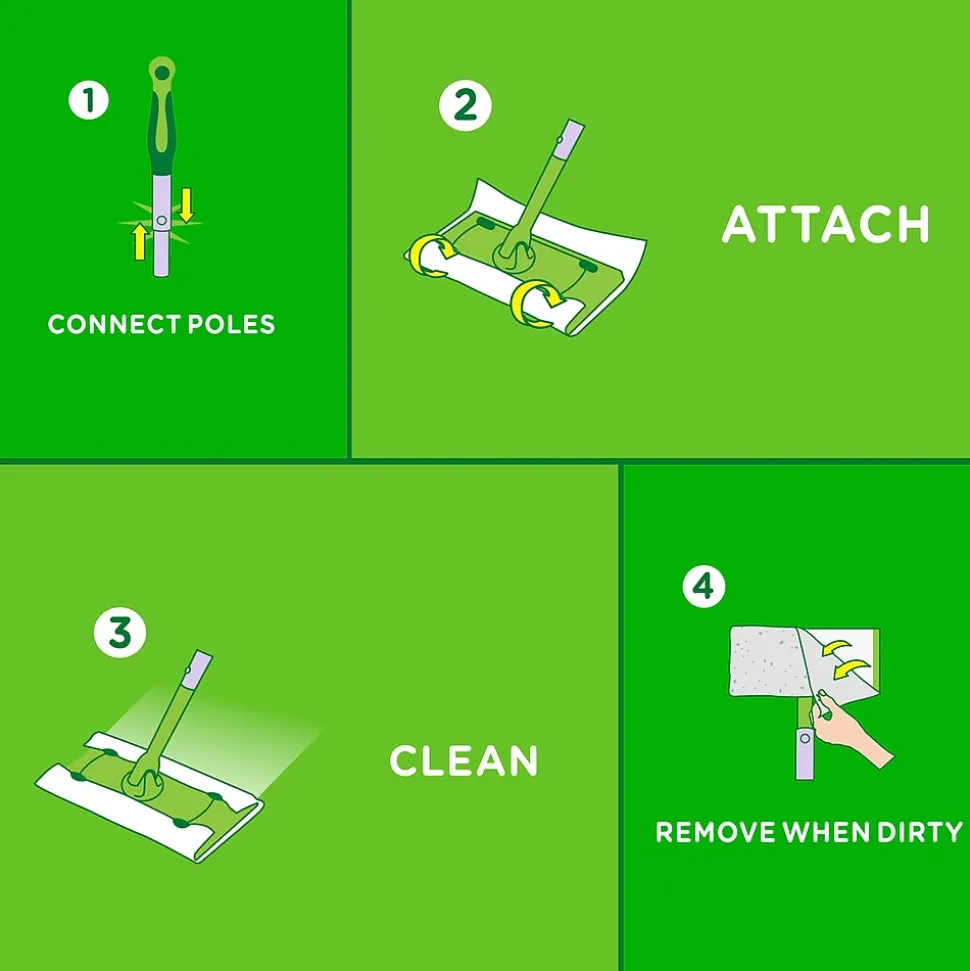 1

CONNECT POLES

2

ATTACH

3

CLEAN

4

REMOVE WHEN DIRTY