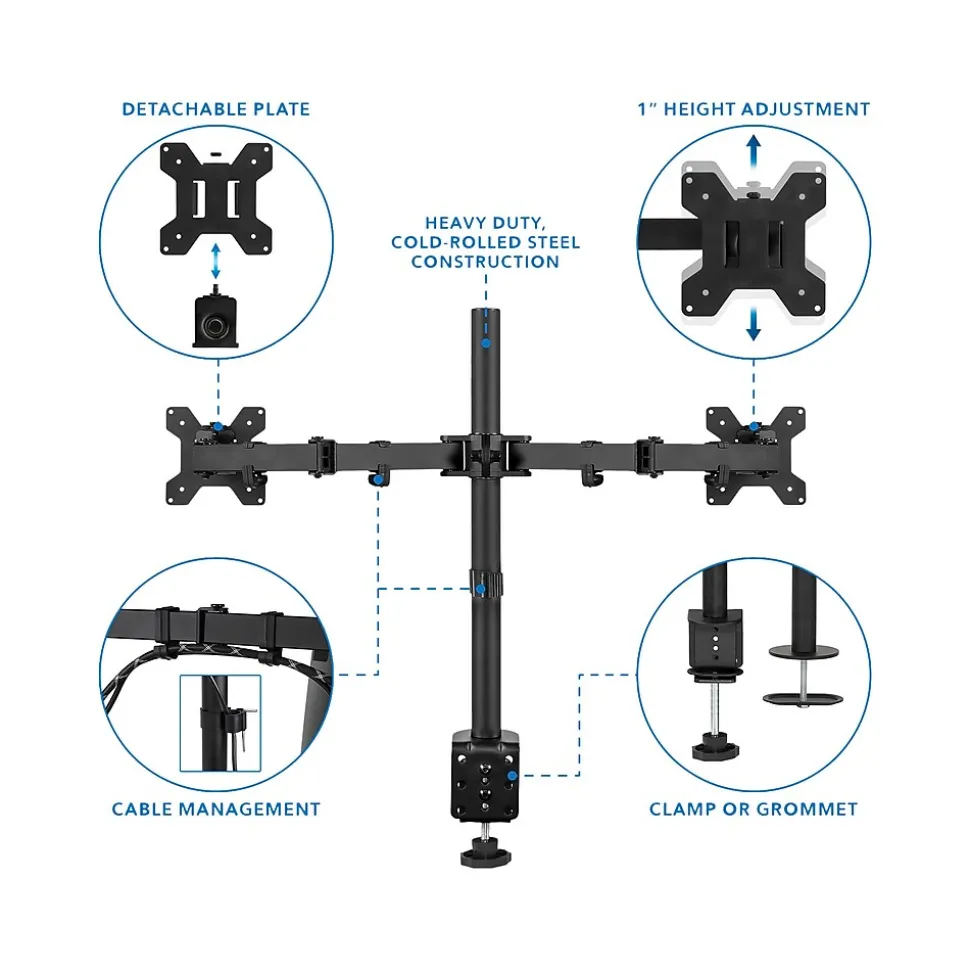 DETACHABLE PLATE

1" HEIGHT ADJUSTMENT

HEAVY DUTY, COLD-ROLLED STEEL CONSTRUCTION

CABLE MANAGEMENT

CLAMP OR GROMMET