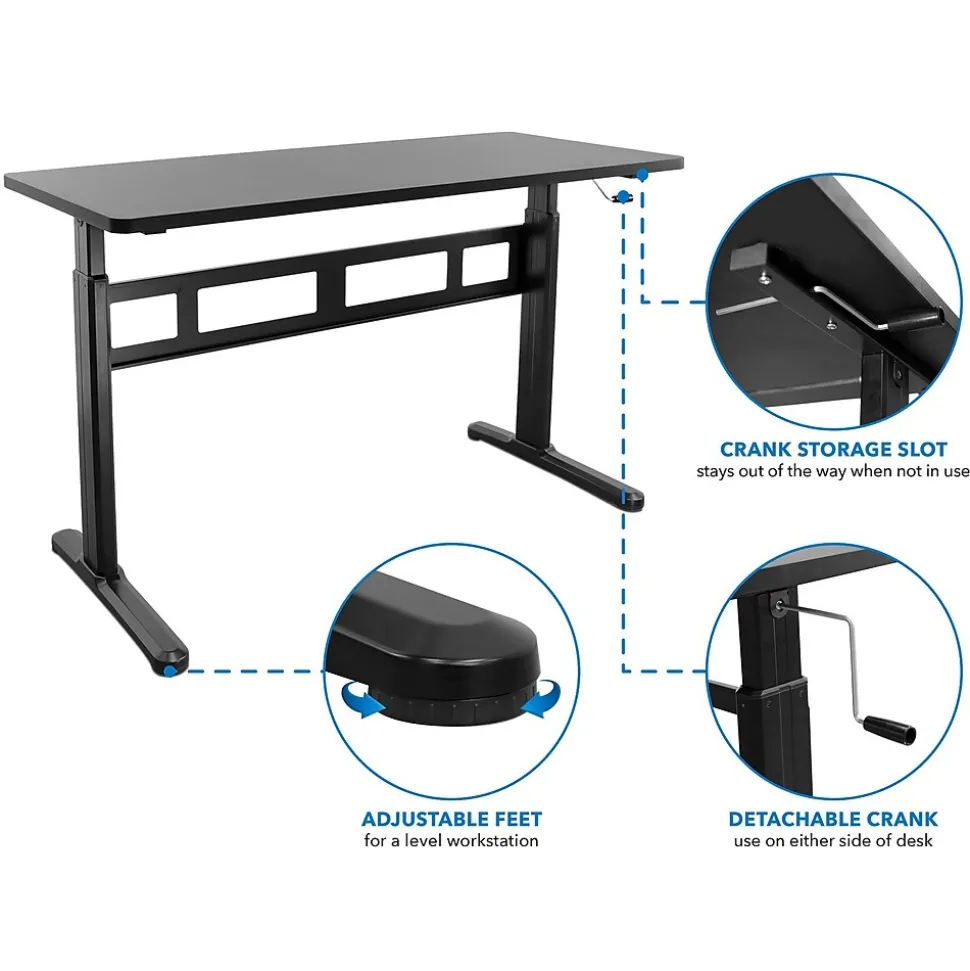 CRANK STORAGE SLOT
stays out of the way when not in use

ADJUSTABLE FEET
for a level workstation

DETACHABLE CRANK
use on either side of desk