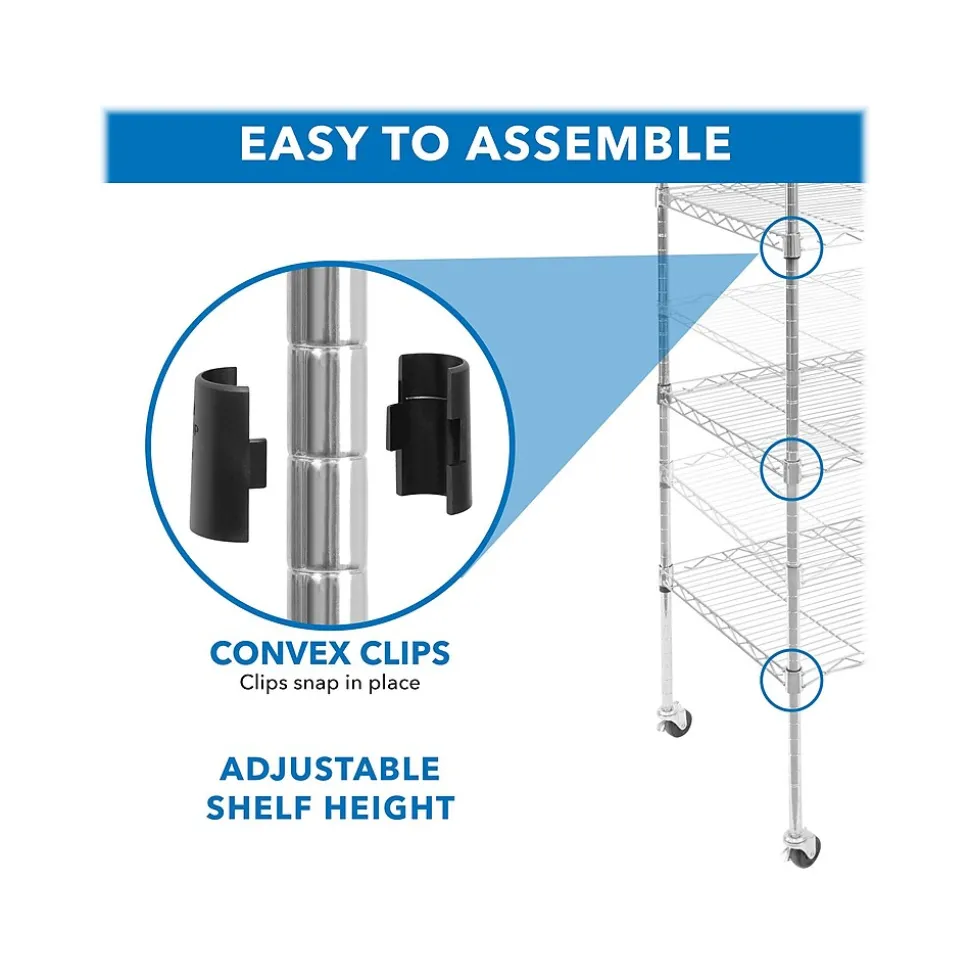 EASY TO ASSEMBLE

CONVEX CLIPS
Clips snap in place

ADJUSTABLE SHELF HEIGHT