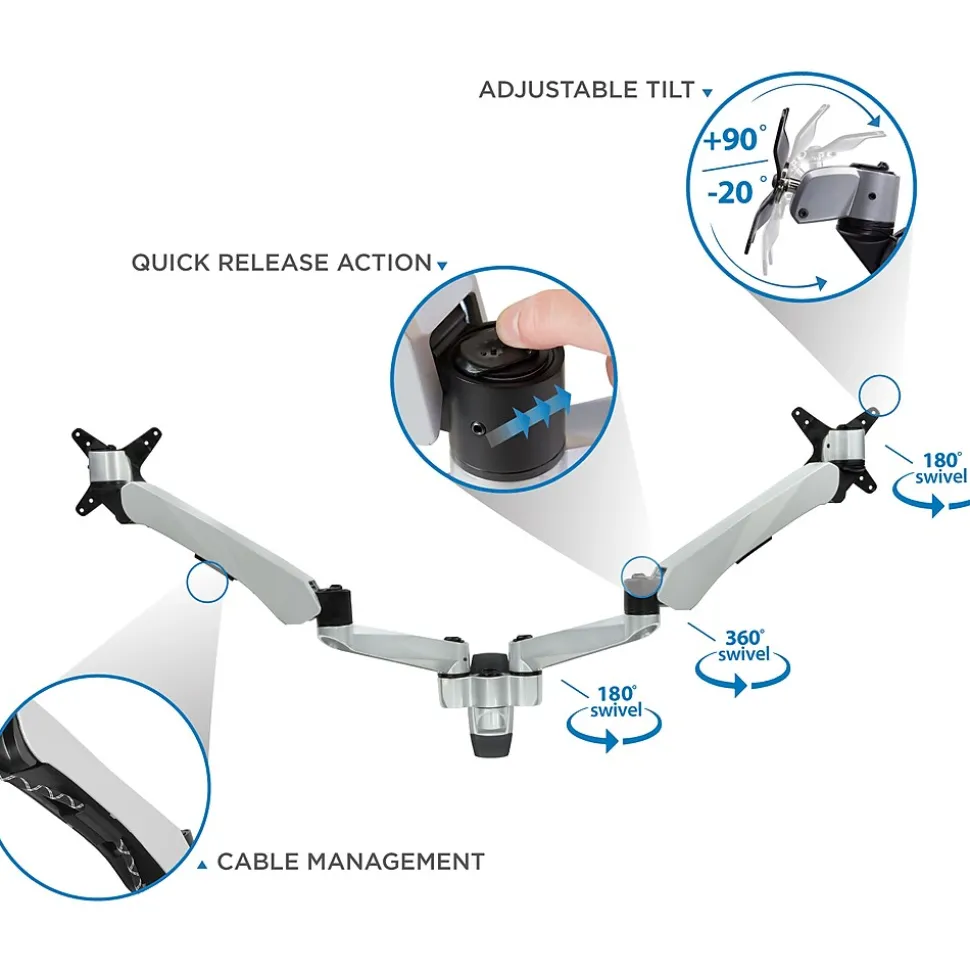 ADJUSTABLE TILT

+90°

-20°

QUICK RELEASE ACTION

180° swivel

360° swivel

180° swivel

CABLE MANAGEMENT