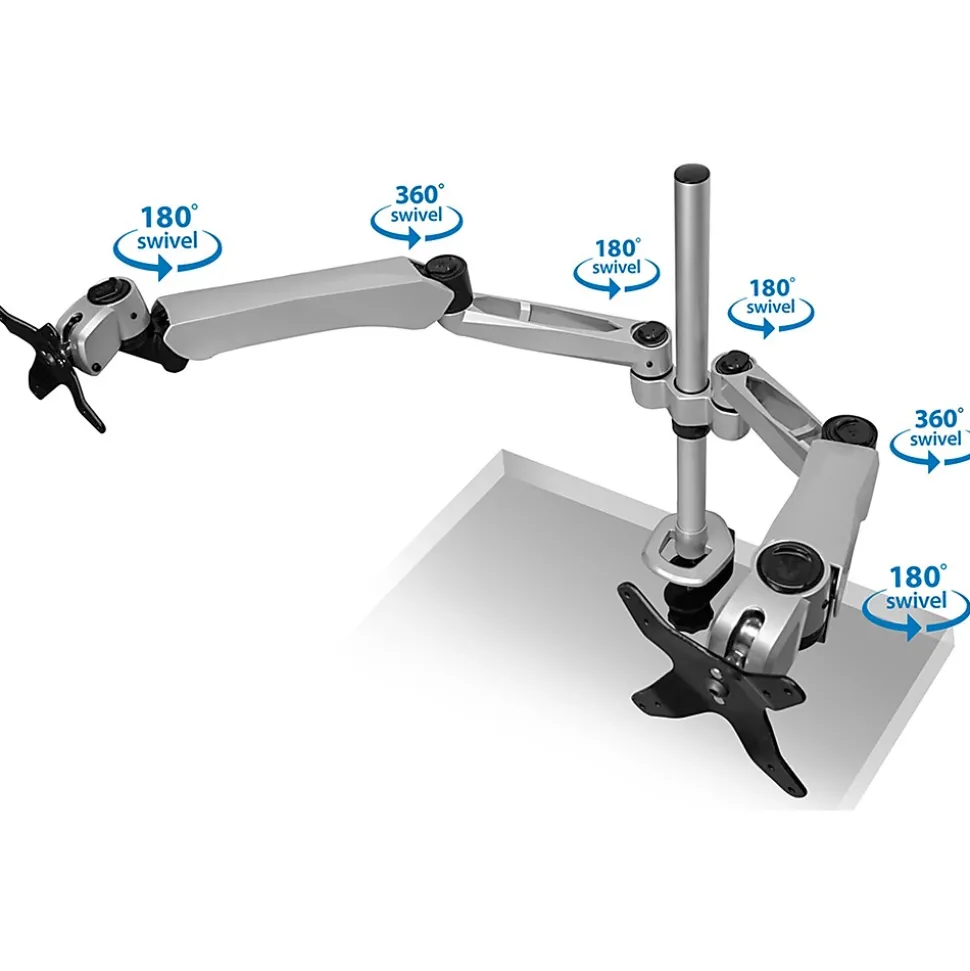 180° swivel

360° swivel

180° swivel

180° swivel

360° swivel

180° swivel