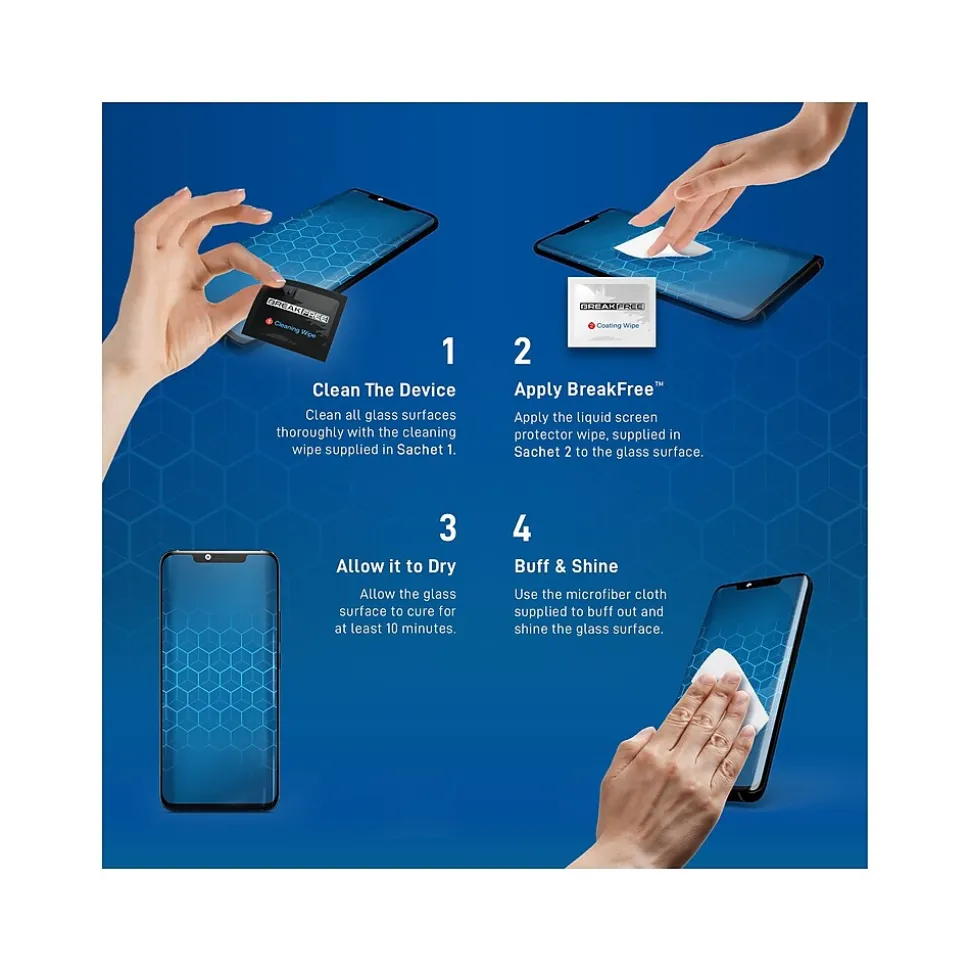 BREAKFREE
1 Cleaning Wipe

BREAKFREE
2 Coating Wipe

1
Clean The Device
Clean all glass surfaces thoroughly with the cleaning wipe supplied in Sachet 1.

2
Apply BreakFree™
Apply the liquid screen protector wipe, supplied in Sachet 2 to the glass surface.

3
Allow it to Dry
Allow the glass surface to cure for at least 10 minutes.

4
Buff & Shine
Use the microfiber cloth supplied to buff out and shine the glass surface.