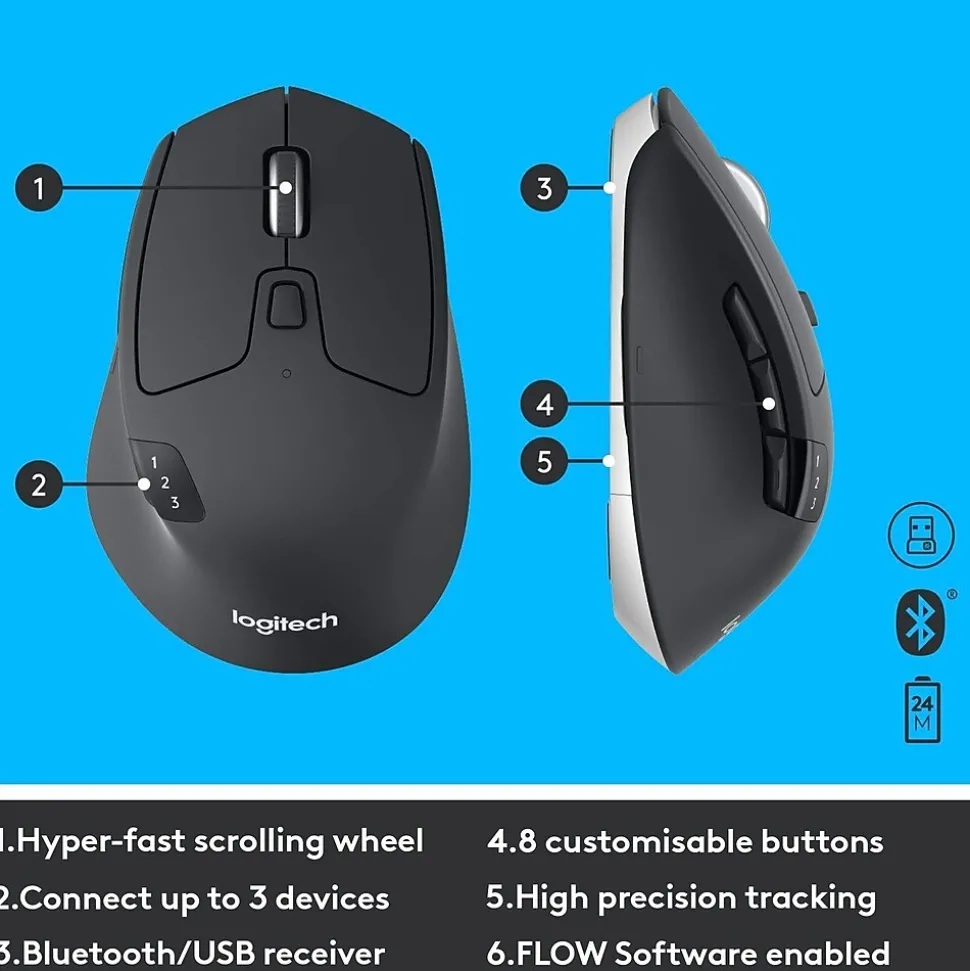 1

2

1
2
3

logitech

3

4

5

1
2
3

®

24
M

1.Hyper-fast scrolling wheel
2.Connect up to 3 devices
3.Bluetooth/USB receiver

4.8 customisable buttons
5.High precision tracking
6.FLOW Software enabled