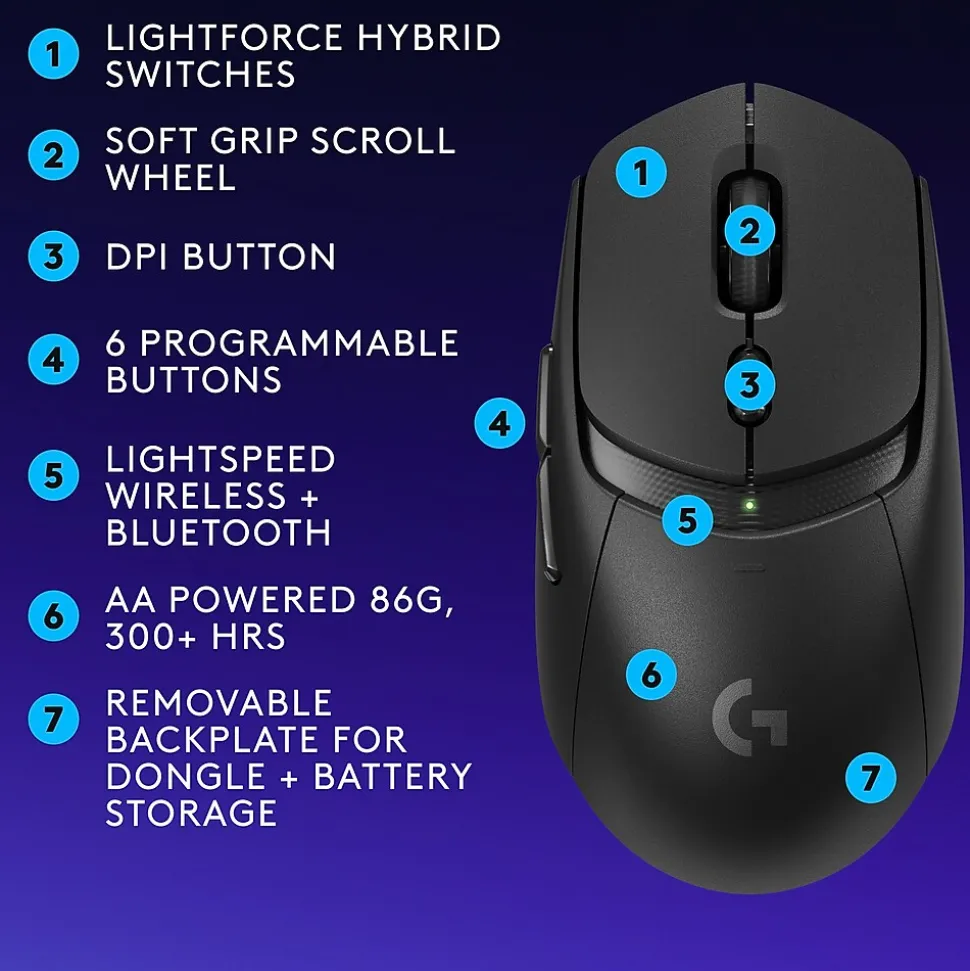 1 LIGHTFORCE HYBRID SWITCHES

2 SOFT GRIP SCROLL WHEEL

3 DPI BUTTON

4 6 PROGRAMMABLE BUTTONS

5 LIGHTSPEED WIRELESS + BLUETOOTH

6 AA POWERED 86G, 300+ HRS

7 REMOVABLE BACKPLATE FOR DONGLE + BATTERY STORAGE

1
2
3
4
5
6
G
7