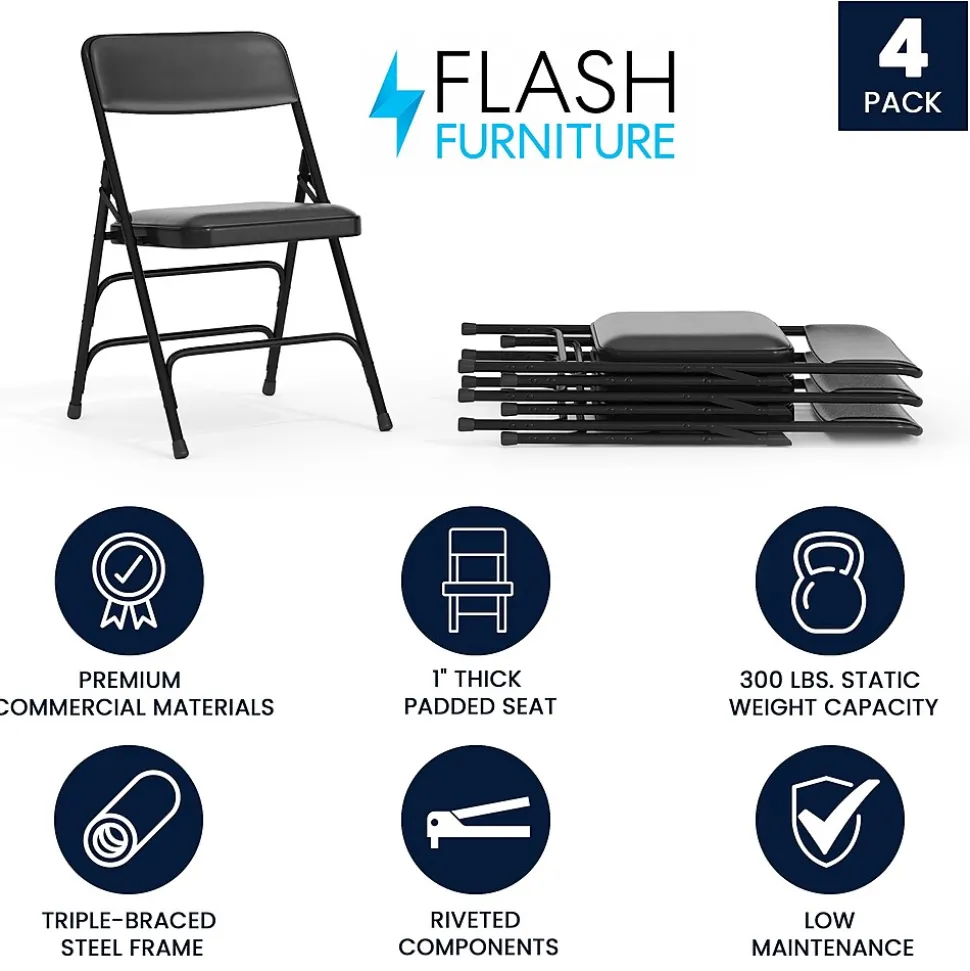 FLASH FURNITURE

4 PACK

PREMIUM COMMERCIAL MATERIALS

1" THICK PADDED SEAT

300 LBS. STATIC WEIGHT CAPACITY

TRIPLE-BRACED STEEL FRAME

RIVETED COMPONENTS

LOW MAINTENANCE