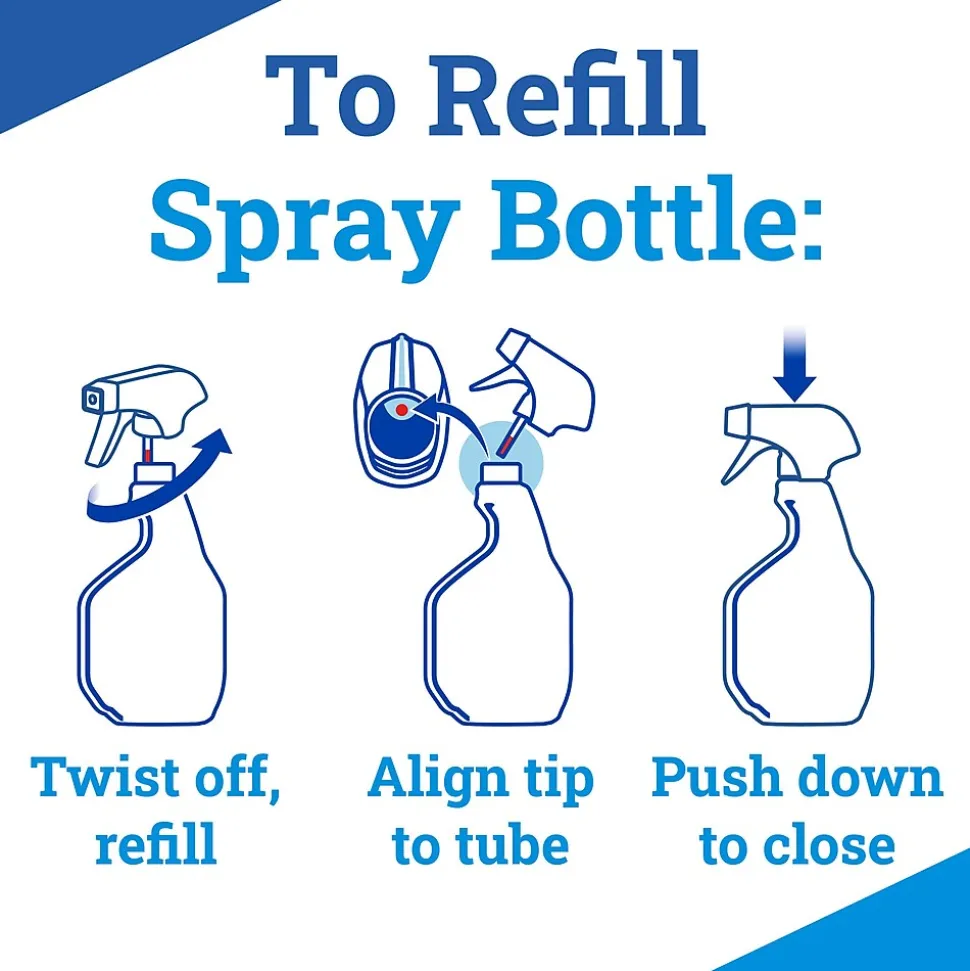 To Refill
Spray Bottle:

Twist off, refill

Align tip to tube

Push down to close