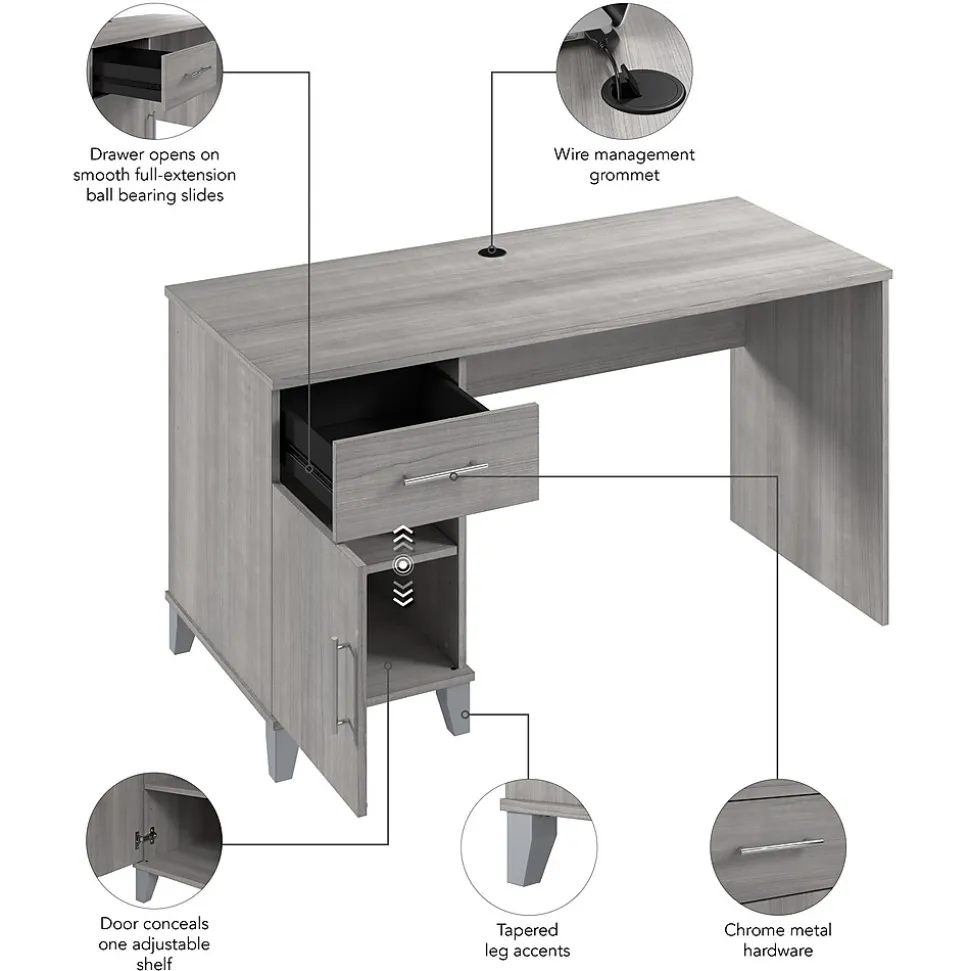 Drawer opens on smooth full-extension ball bearing slides

Wire management grommet

Door conceals one adjustable shelf

Tapered leg accents

Chrome metal hardware