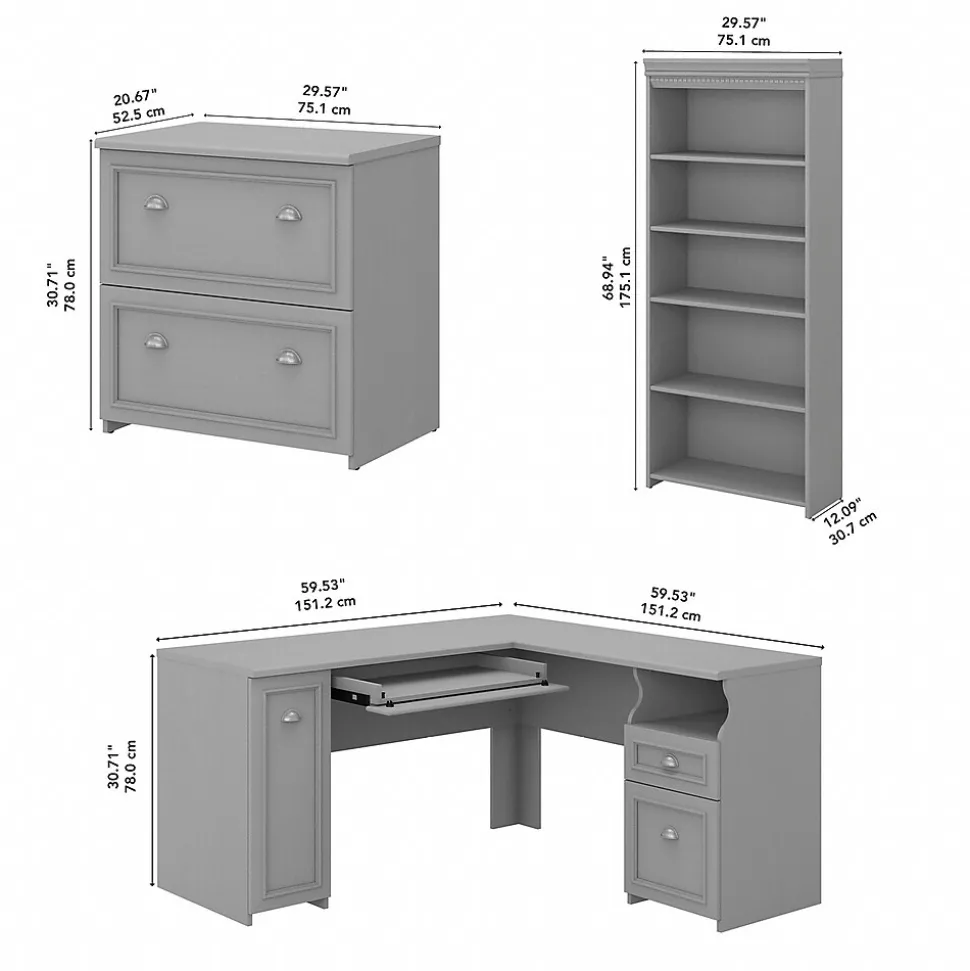 20.67"
52.5 cm

29.57"
75.1 cm

30.71"
78.0 cm

29.57"
75.1 cm

68.94"
175.1 cm

12.09"
30.7 cm

59.53"
151.2 cm

59.53"
151.2 cm

30.71"
78.0 cm