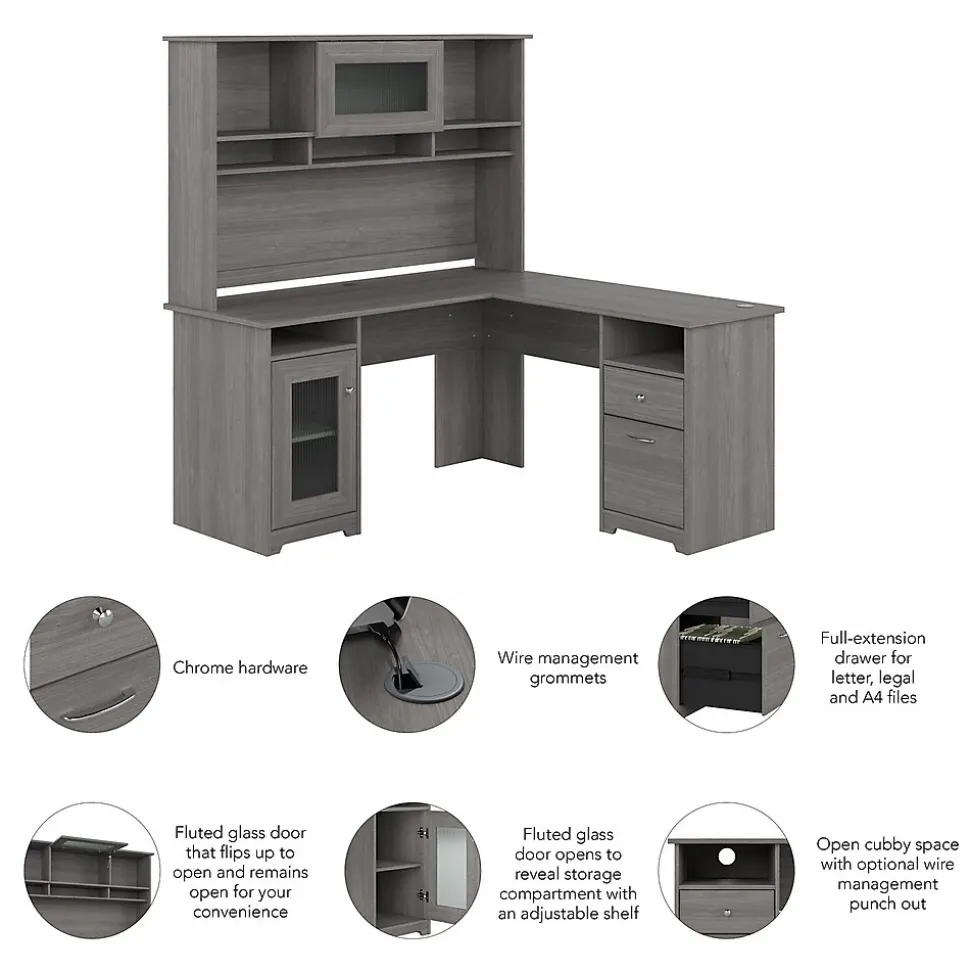 Chrome hardware

Wire management grommets

Full-extension drawer for letter, legal and A4 files

Fluted glass door that flips up to open and remains open for your convenience

Fluted glass door opens to reveal storage compartment with an adjustable shelf

Open cubby space with optional wire management punch out