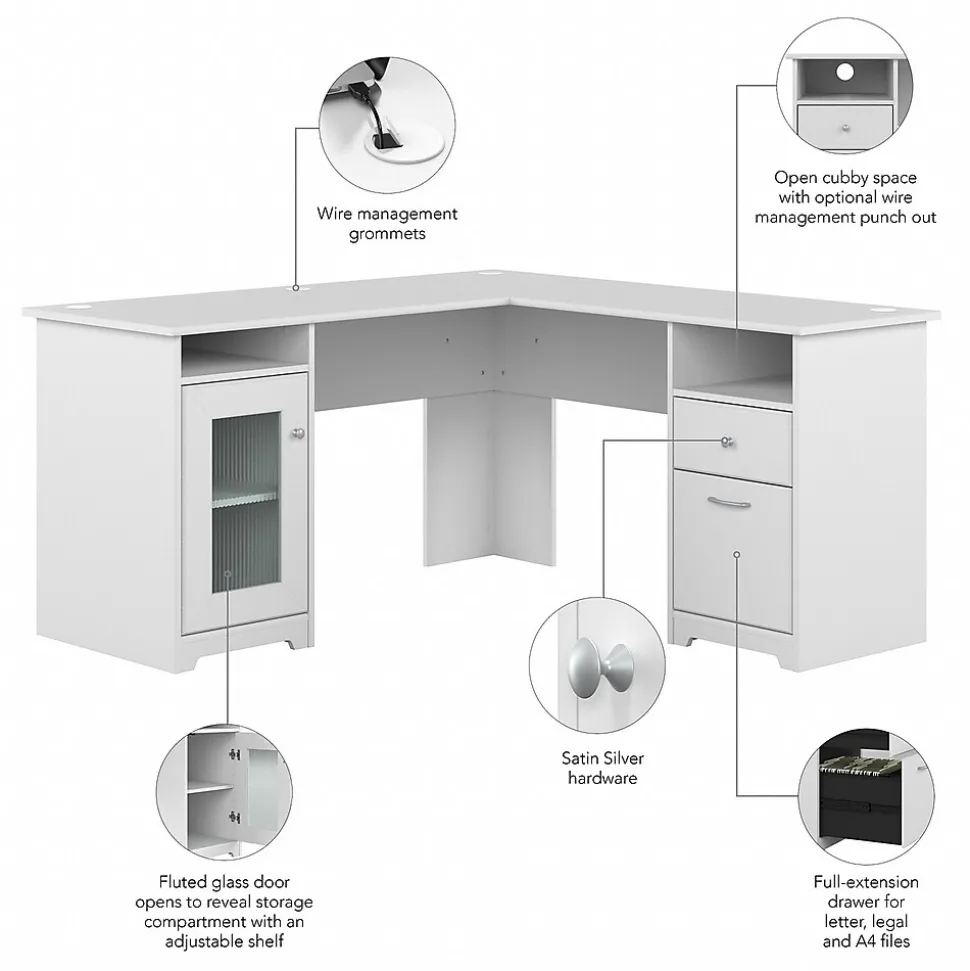 Wire management grommets

Open cubby space with optional wire management punch out

Satin Silver hardware

Fluted glass door opens to reveal storage compartment with an adjustable shelf

Full-extension drawer for letter, legal and A4 files