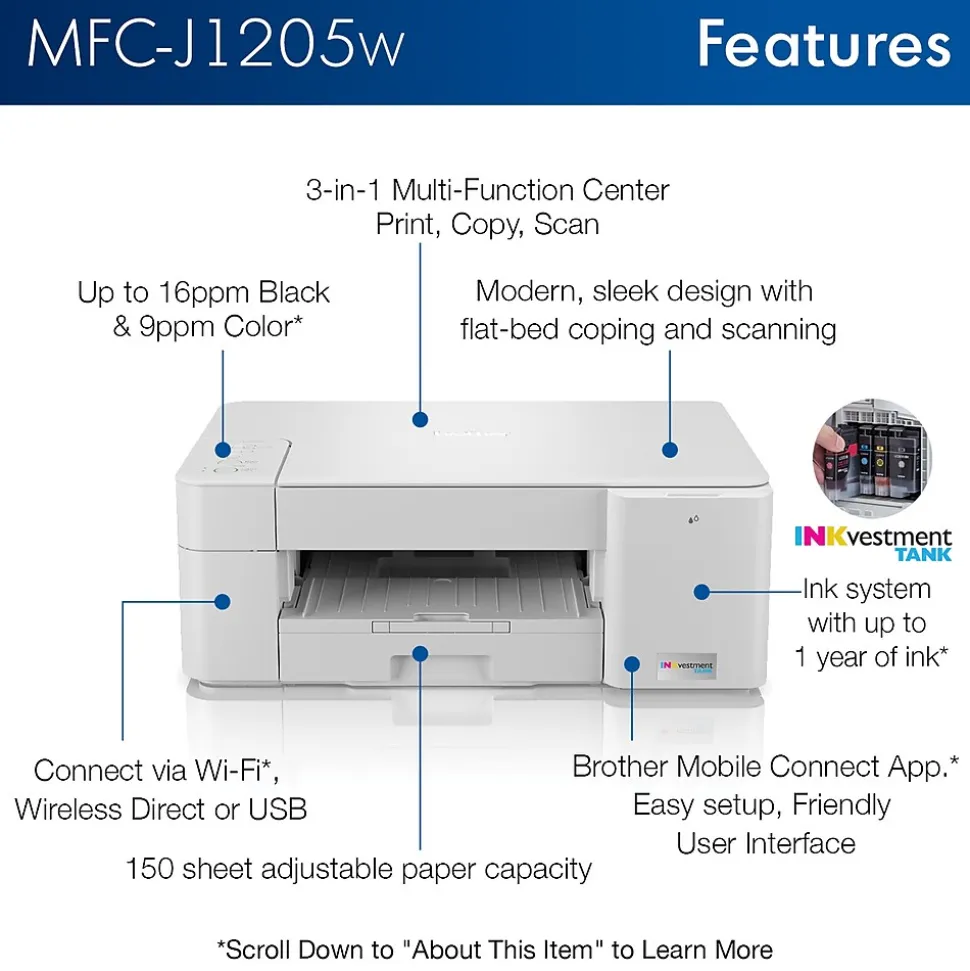 MFC-J1205w Features

3-in-1 Multi-Function Center
Print, Copy, Scan

Up to 16ppm Black & 9ppm Color*

Modern, sleek design with flat-bed coping and scanning

INKvestment TANK

Ink system with up to 1 year of ink*

INKvestment TANK

Connect via Wi-Fi*, Wireless Direct or USB

Brother Mobile Connect App.*
Easy setup, Friendly User Interface

150 sheet adjustable paper capacity

*Scroll Down to "About This Item" to Learn More