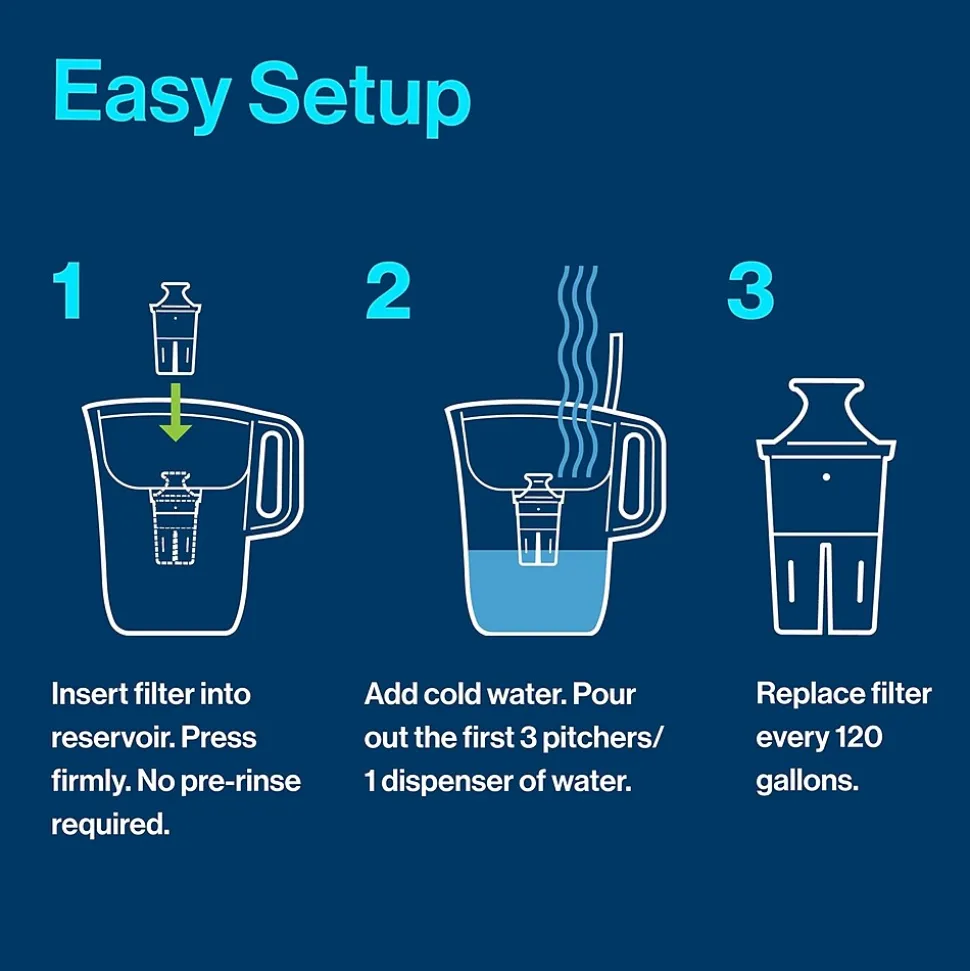 Easy Setup

1

Insert filter into reservoir. Press firmly. No pre-rinse required.

2

Add cold water. Pour out the first 3 pitchers/ 1 dispenser of water.

3

Replace filter every 120 gallons.