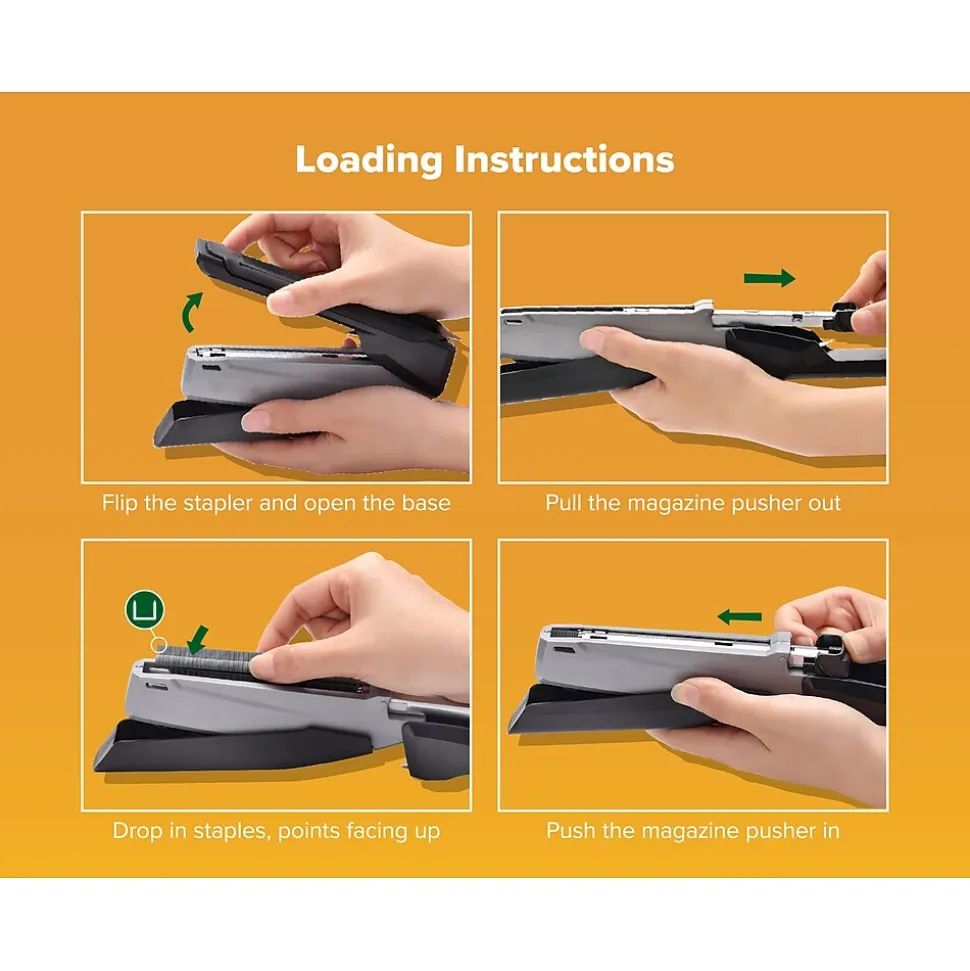 Loading Instructions

Flip the stapler and open the base

Pull the magazine pusher out

Drop in staples, points facing up

Push the magazine pusher in