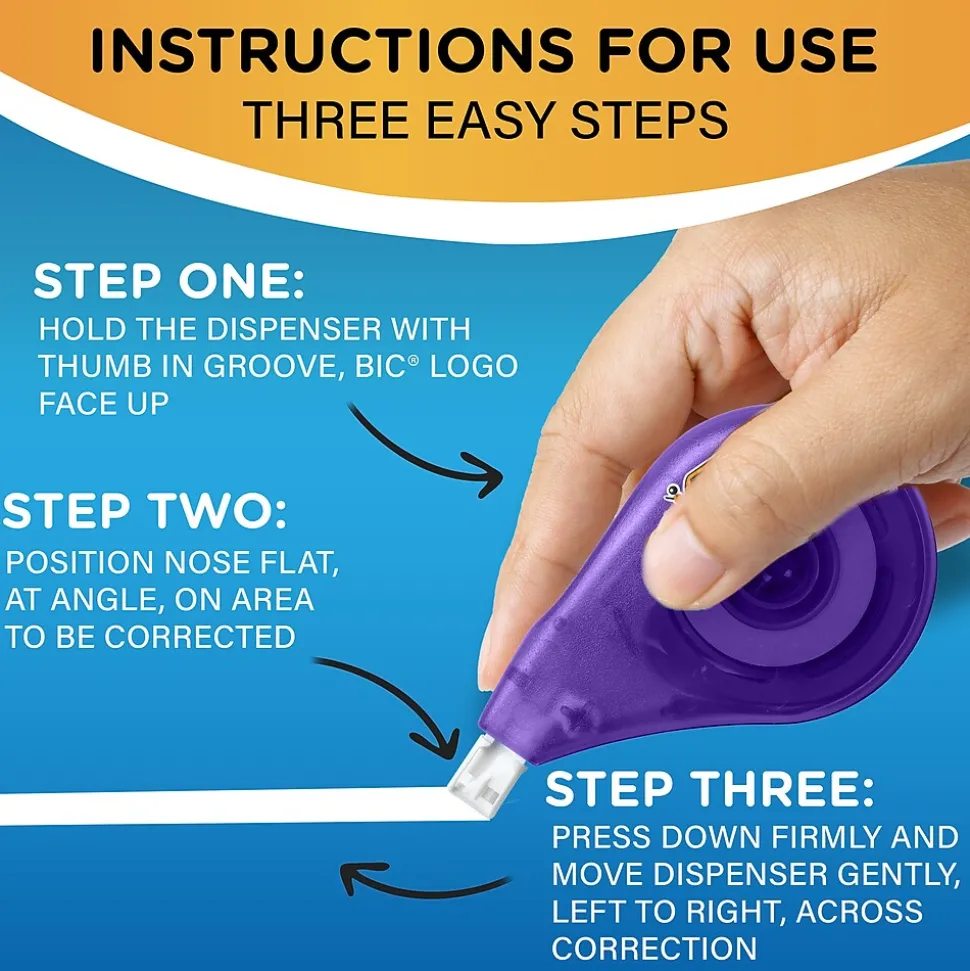 INSTRUCTIONS FOR USE
THREE EASY STEPS

STEP ONE:
HOLD THE DISPENSER WITH THUMB IN GROOVE, BIC® LOGO FACE UP

STEP TWO:
POSITION NOSE FLAT, AT ANGLE, ON AREA TO BE CORRECTED

STEP THREE:
PRESS DOWN FIRMLY AND MOVE DISPENSER GENTLY, LEFT TO RIGHT, ACROSS CORRECTION