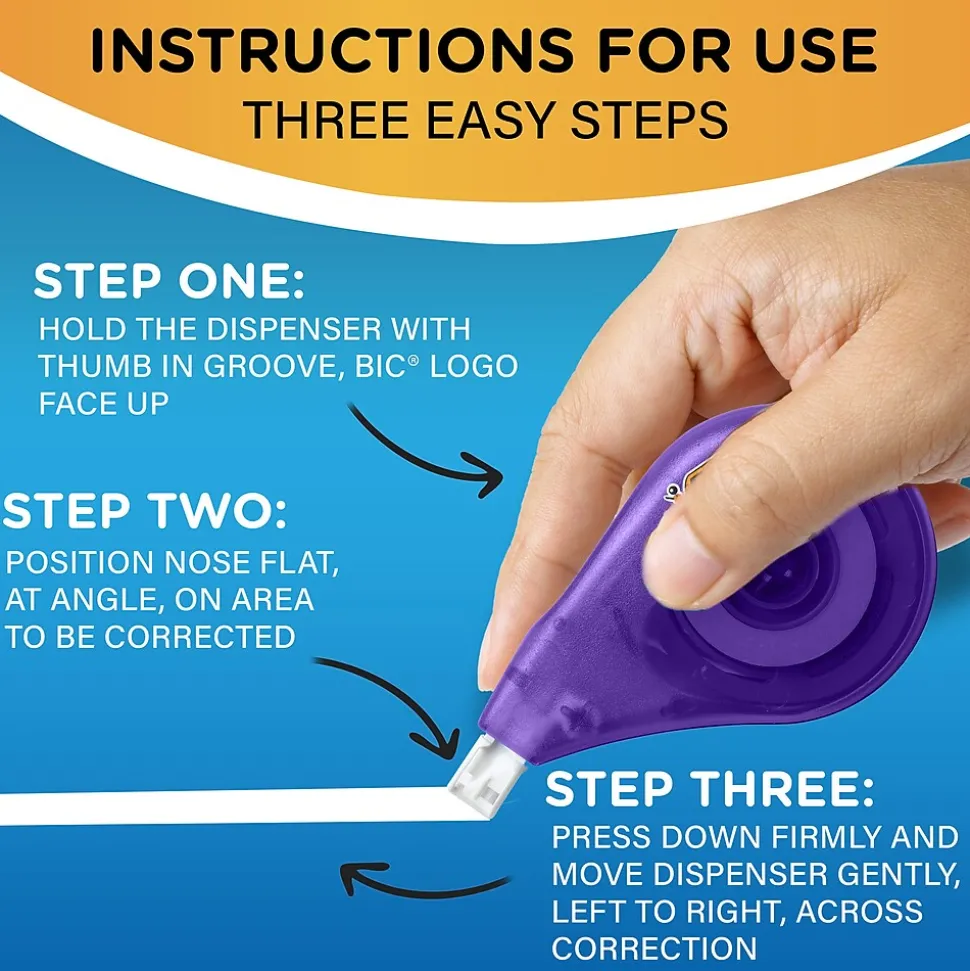 INSTRUCTIONS FOR USE
THREE EASY STEPS

STEP ONE:
HOLD THE DISPENSER WITH THUMB IN GROOVE, BIC® LOGO FACE UP

STEP TWO:
POSITION NOSE FLAT, AT ANGLE, ON AREA TO BE CORRECTED

STEP THREE:
PRESS DOWN FIRMLY AND MOVE DISPENSER GENTLY, LEFT TO RIGHT, ACROSS CORRECTION