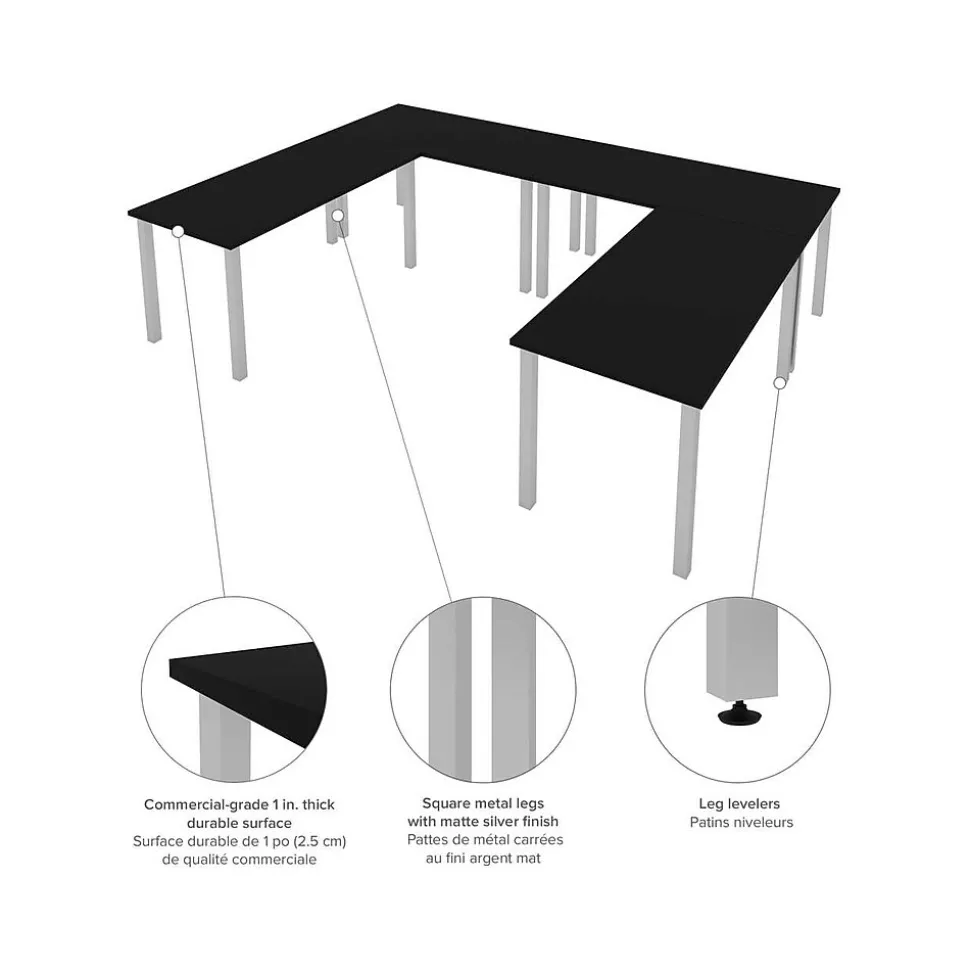 Commercial-grade 1 in. thick durable surface
Surface durable de 1 po (2.5 cm) de qualité commerciale

Square metal legs with matte silver finish
Pattes de métal carrées au fini argent mat

Leg levelers
Patins niveleurs