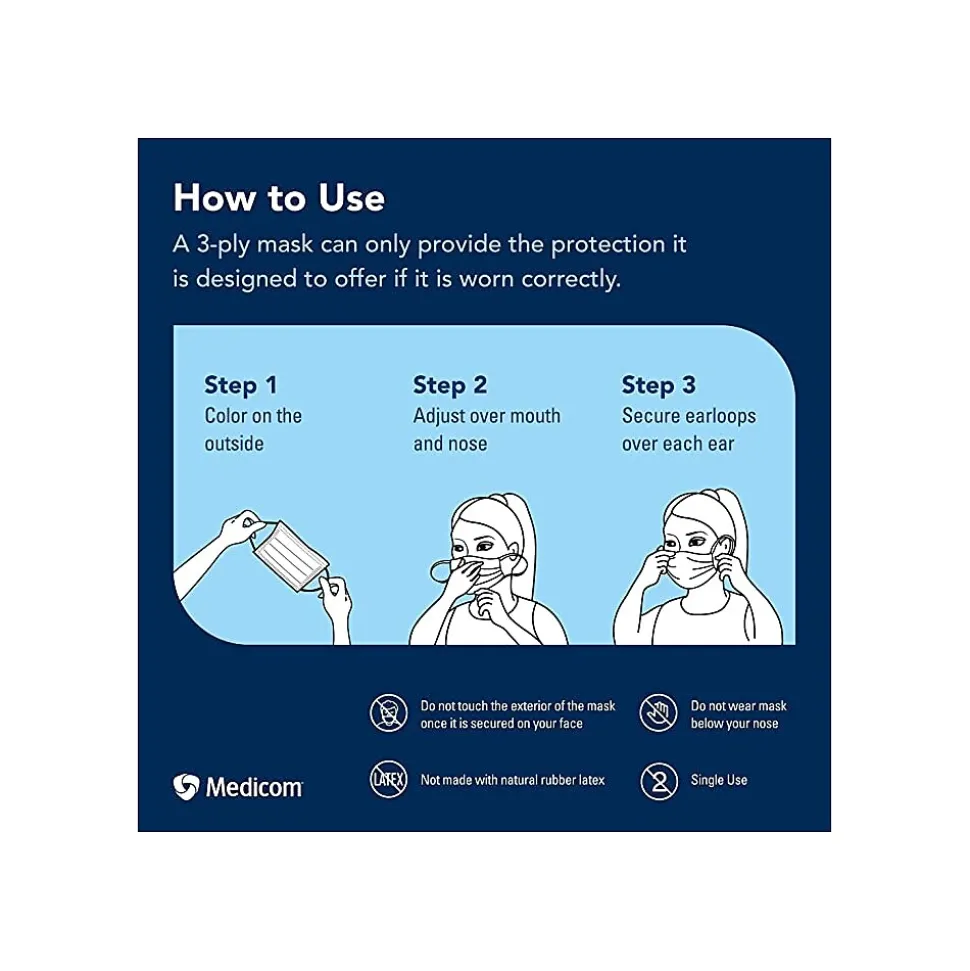 How to Use

A 3-ply mask can only provide the protection it is designed to offer if it is worn correctly.

Step 1
Color on the outside

Step 2
Adjust over mouth and nose

Step 3
Secure earloops over each ear

Do not touch the exterior of the mask once it is secured on your face

Do not wear mask below your nose

LATEX

Not made with natural rubber latex

2

Single Use

Medicom