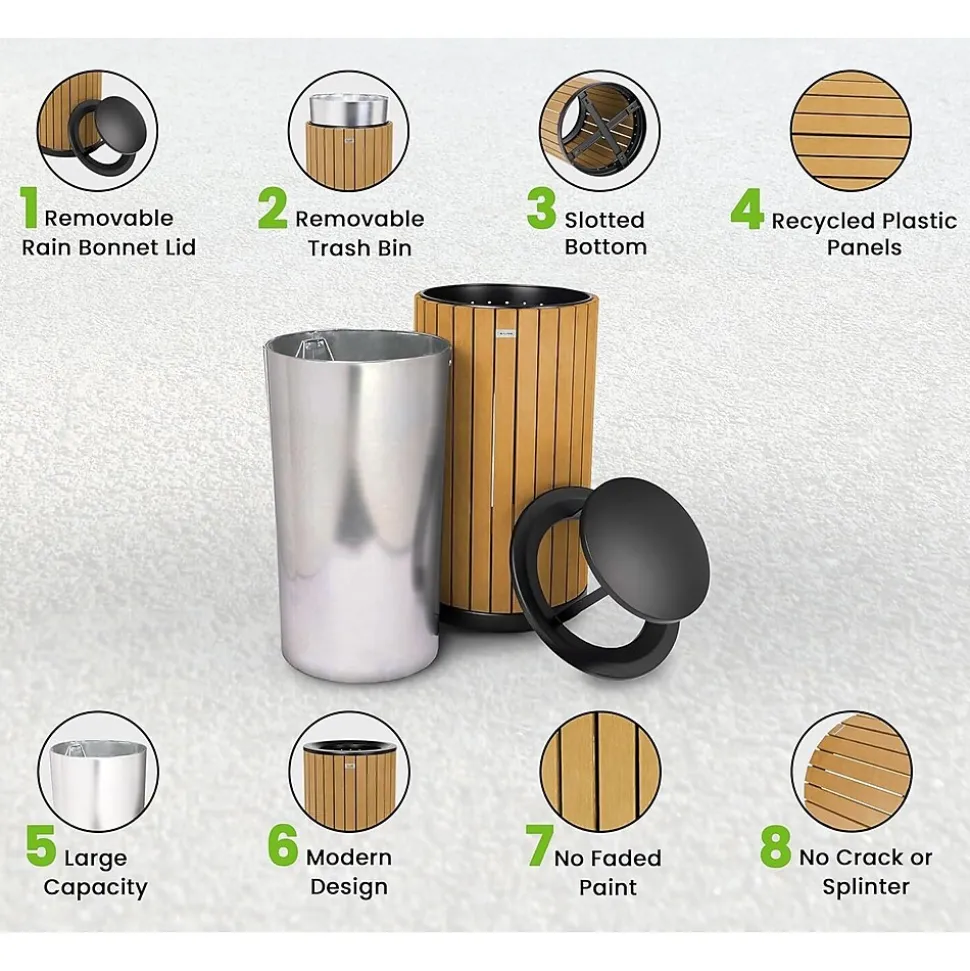 1 Removable Rain Bonnet Lid

2 Removable Trash Bin

3 Slotted Bottom

4 Recycled Plastic Panels

5 Large Capacity

6 Modern Design

7 No Faded Paint

8 No Crack or Splinter