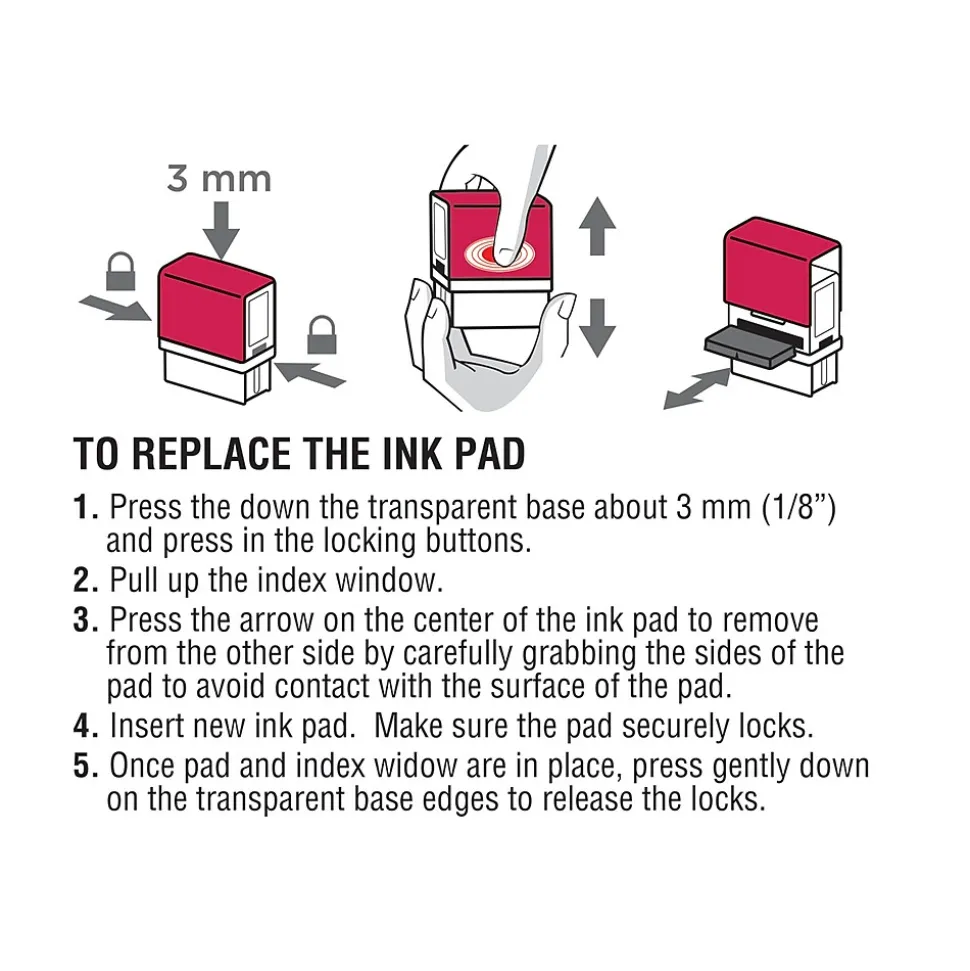 3 mm

TO REPLACE THE INK PAD

1. Press the down the transparent base about 3 mm (1/8”) and press in the locking buttons.
2. Pull up the index window.
3. Press the arrow on the center of the ink pad to remove from the other side by carefully grabbing the sides of the pad to avoid contact with the surface of the pad.
4. Insert new ink pad. Make sure the pad securely locks.
5. Once pad and index widow are in place, press gently down on the transparent base edges to release the locks.