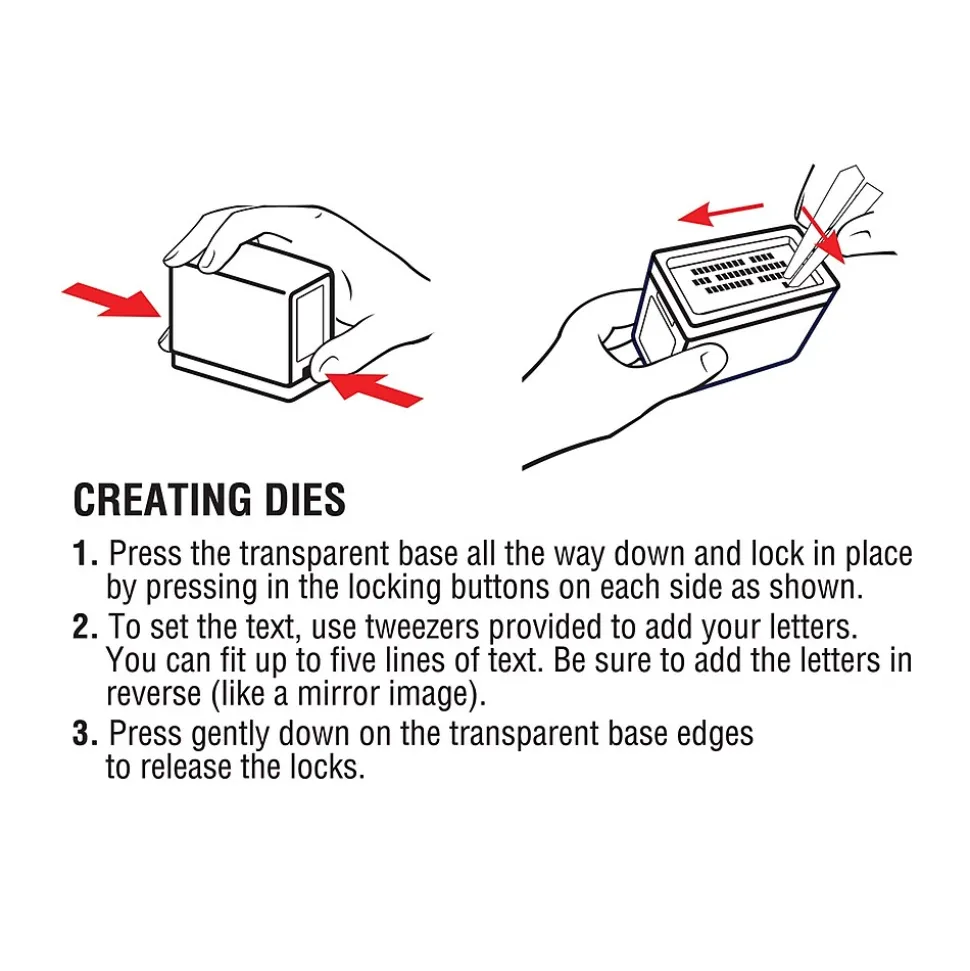 CREATING DIES

1. Press the transparent base all the way down and lock in place by pressing in the locking buttons on each side as shown.

2. To set the text, use tweezers provided to add your letters. You can fit up to five lines of text. Be sure to add the letters in reverse (like a mirror image).

3. Press gently down on the transparent base edges to release the locks.